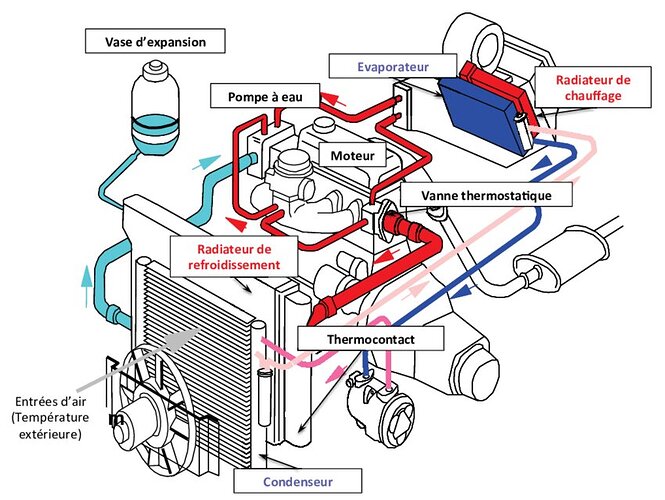 Vase d'expansion

Evaporateur

Radiateur de chauffage

Pompe à eau

Moteur

Vanne thermostatique

Radiateur de refroidissement

Thermocontact

Entrées d'air (Température extérieure)

Condenseur