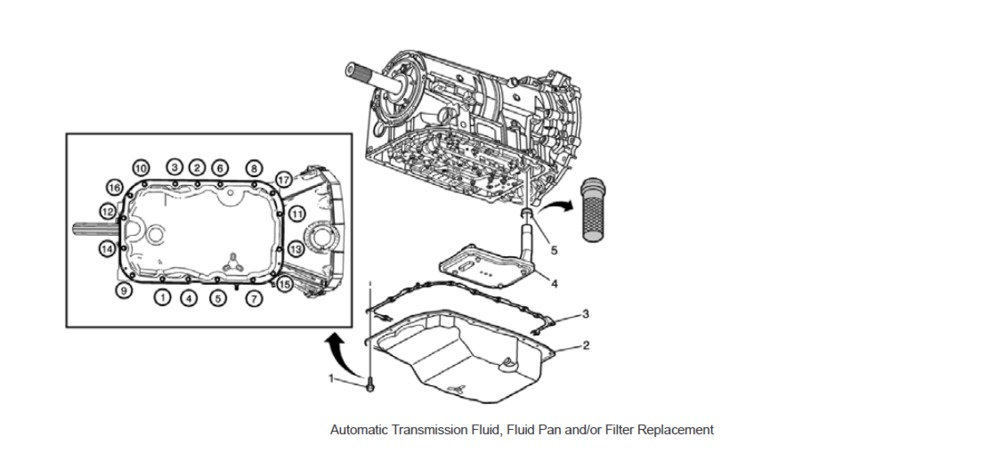 10
3
2
6
8
16
17
12
11
14
13
9
1
4
5
7
15
5
4
3
2
1

Automatic Transmission Fluid, Fluid Pan and/or Filter Replacement