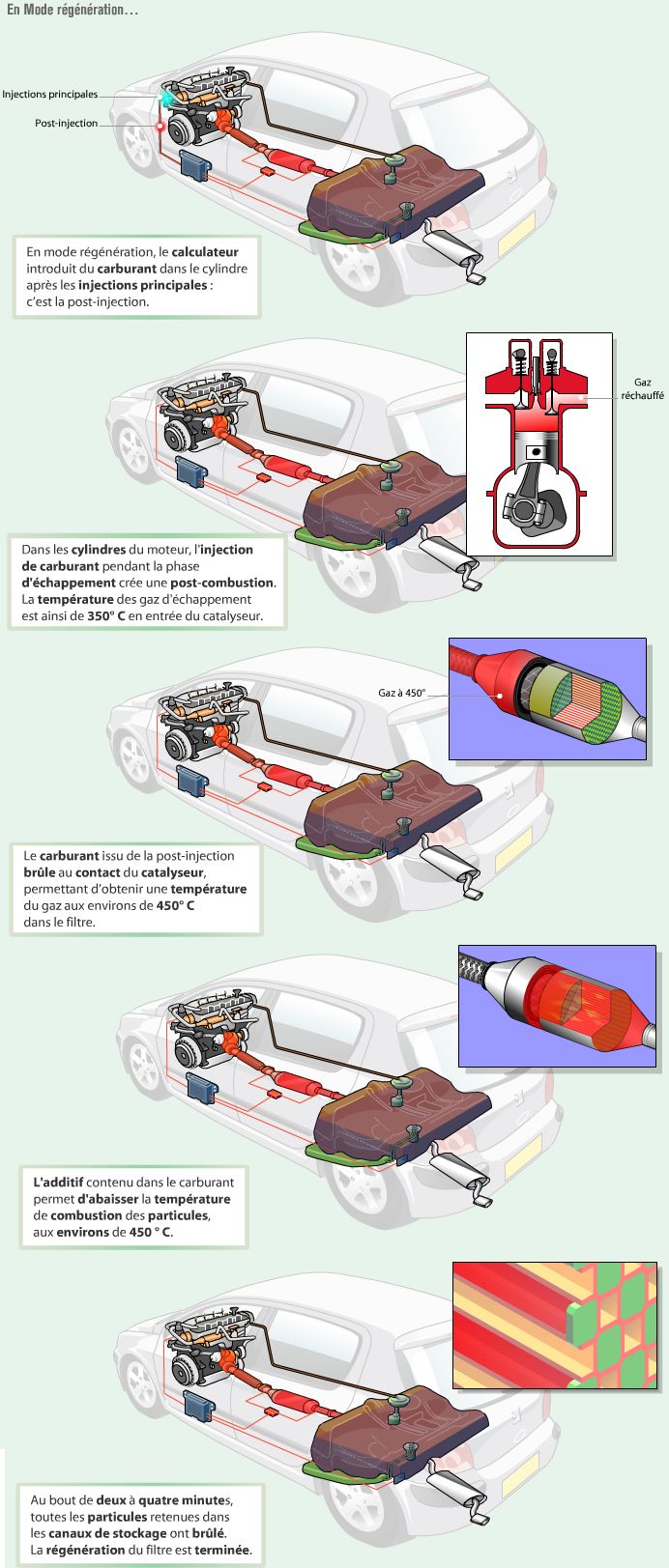 En Mode régénération…

Injections principales

Post-injection

En mode régénération, le calculateur introduit du carburant dans le cylindre après les injections principales : c'est la post-injection.

Gaz réchauffé

Dans les cylindres du moteur, l'injection de carburant pendant la phase d'échappement crée une post-combustion. La température des gaz d'échappement est ainsi de 350° C en entrée du catalyseur.

Gaz à 450°

Le carburant issu de la post-injection brûle au contact du catalyseur, permettant d'obtenir une température du gaz aux environs de 450° C dans le filtre.

L'additif contenu dans le carburant permet d'abaisser la température de combustion des particules, aux environs de 450 ° C.

Au bout de deux à quatre minutes, toutes les particules retenues dans les canaux de stockage ont brûlé. La régénération du filtre est terminée.