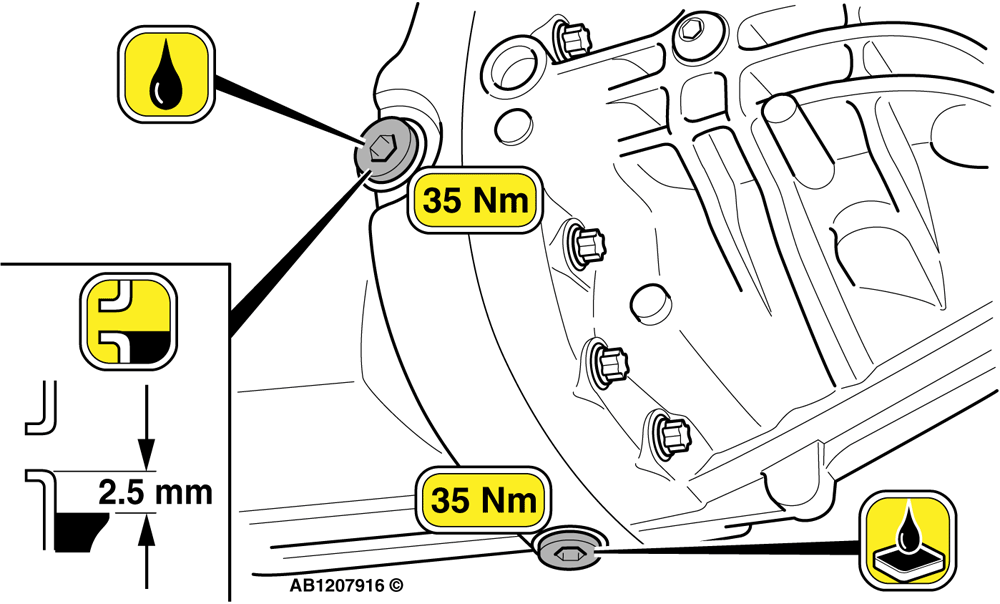 35 Nm

2.5 mm

35 Nm

AB1207916 ©